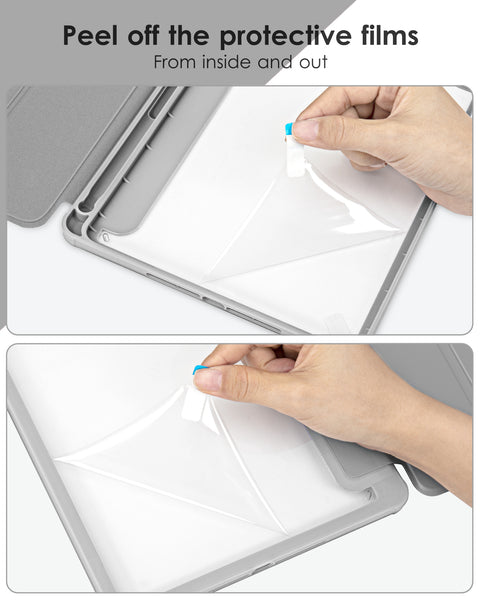 Peel off the protective films

From inside and out