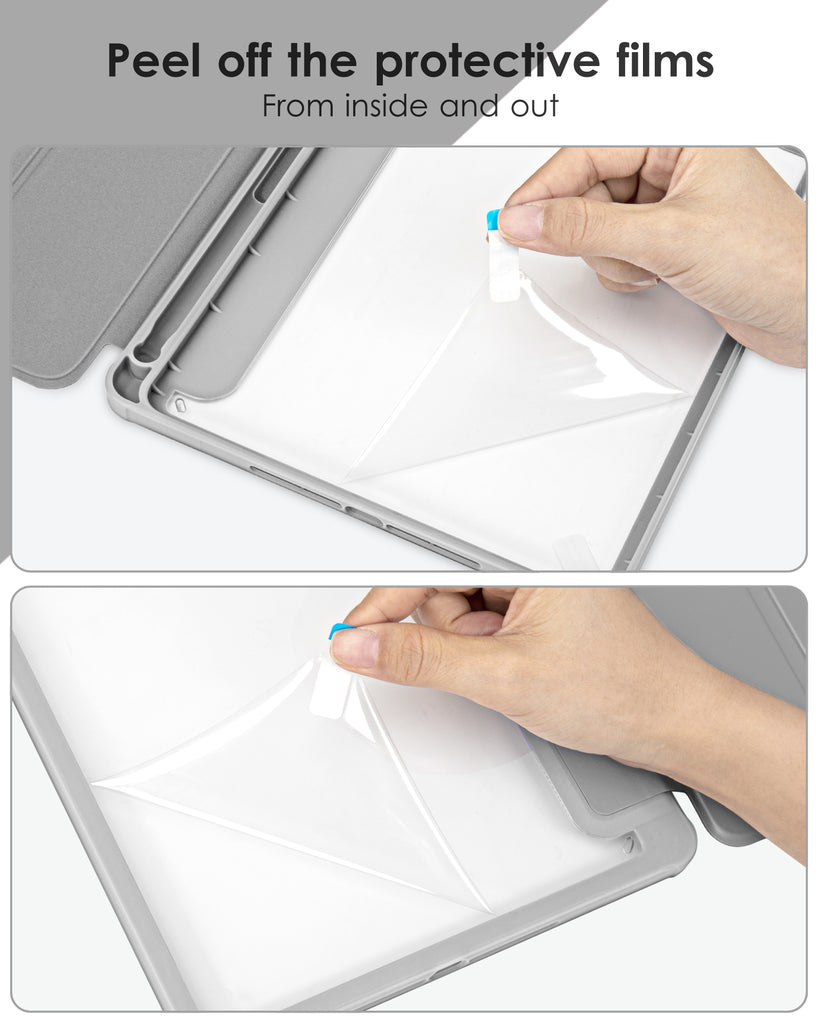 Peel off the protective films

From inside and out