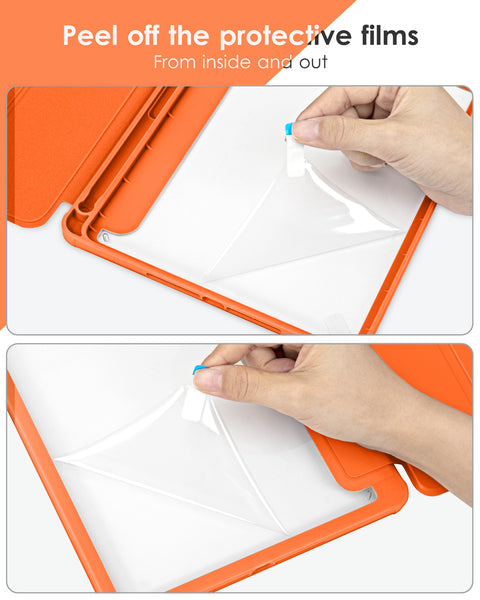 Peel off the protective films
From inside and out