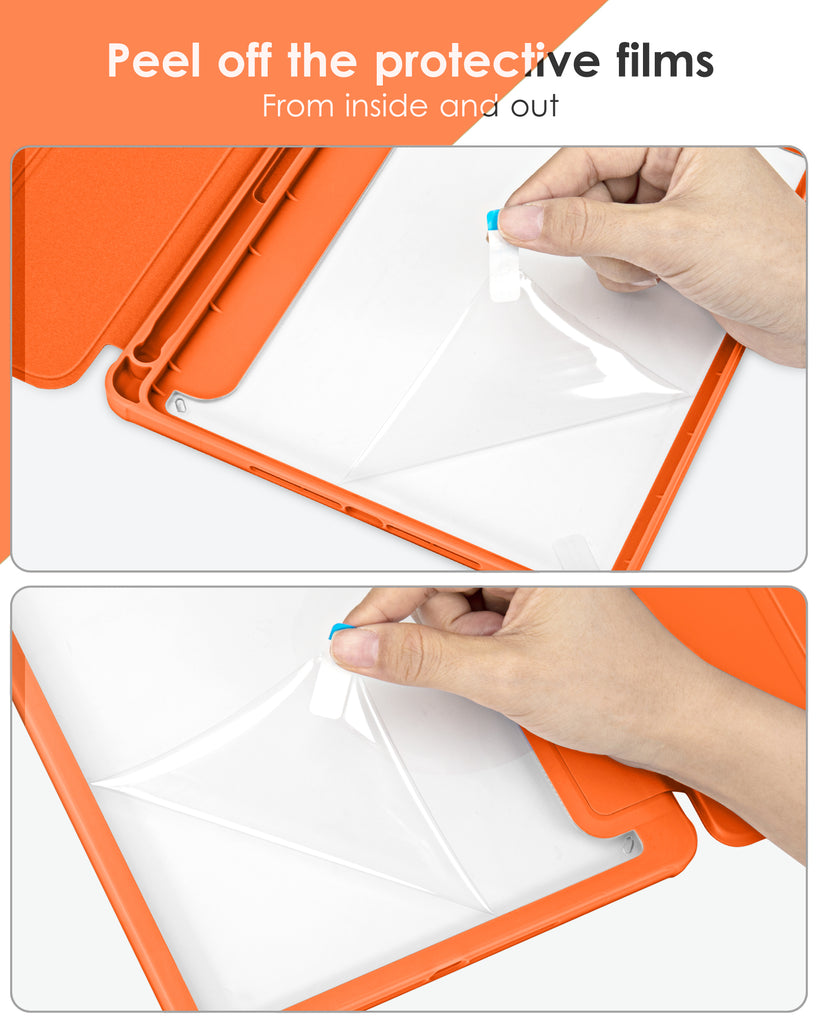 Peel off the protective films
From inside and out