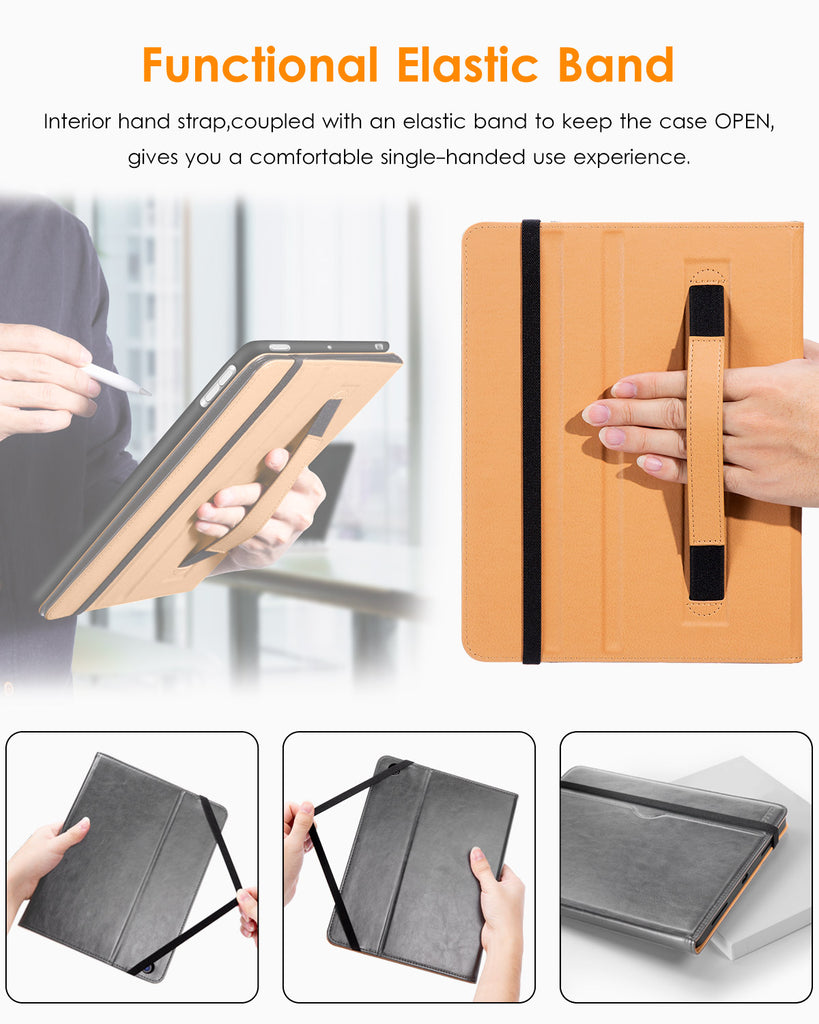 Functional Elastic Band

Interior hand strap,coupled with an elastic band to keep the case OPEN, gives you a comfortable single-handed use experience.