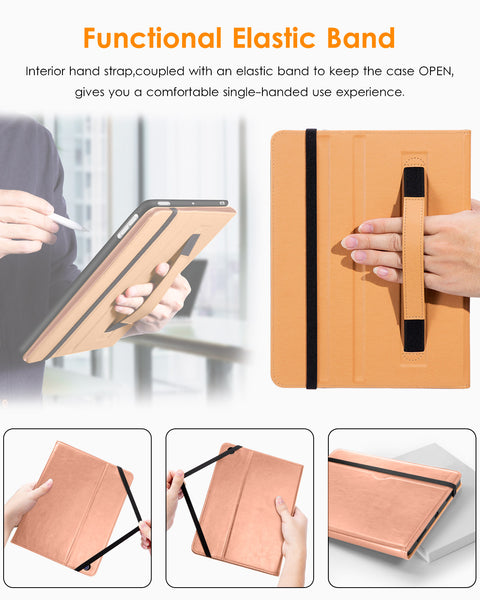 Functional Elastic Band

Interior hand strap,coupled with an elastic band to keep the case OPEN, gives you a comfortable single-handed use experience.