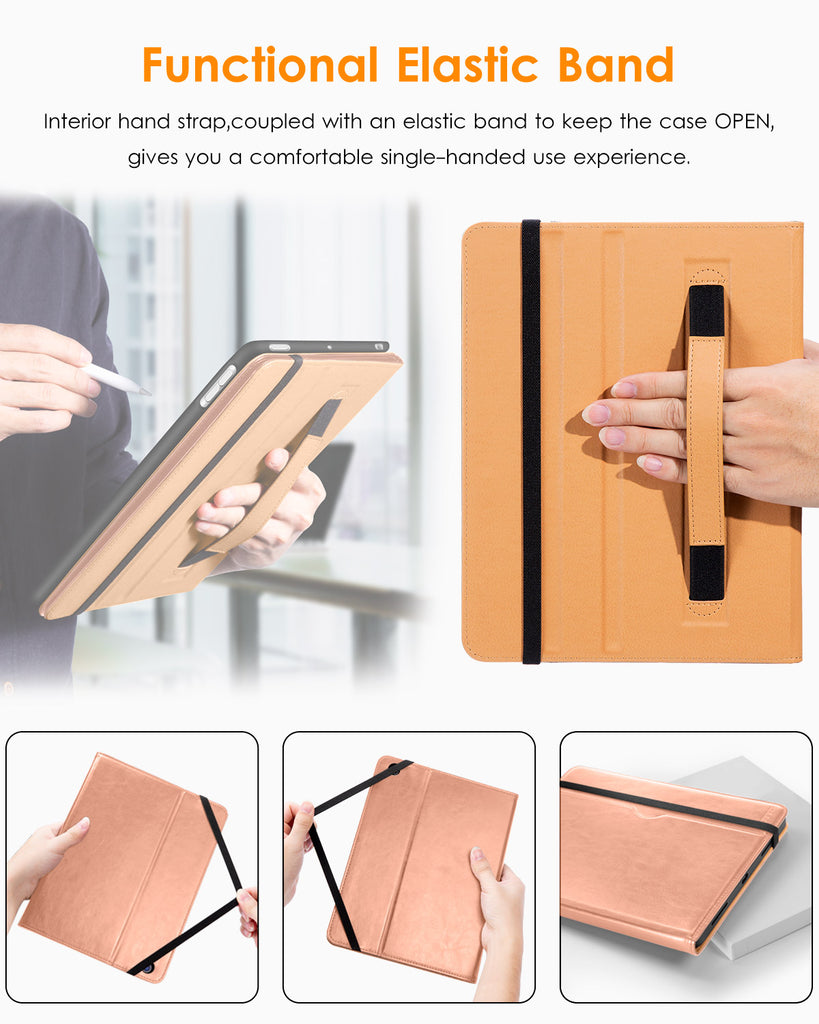 Functional Elastic Band

Interior hand strap,coupled with an elastic band to keep the case OPEN, gives you a comfortable single-handed use experience.