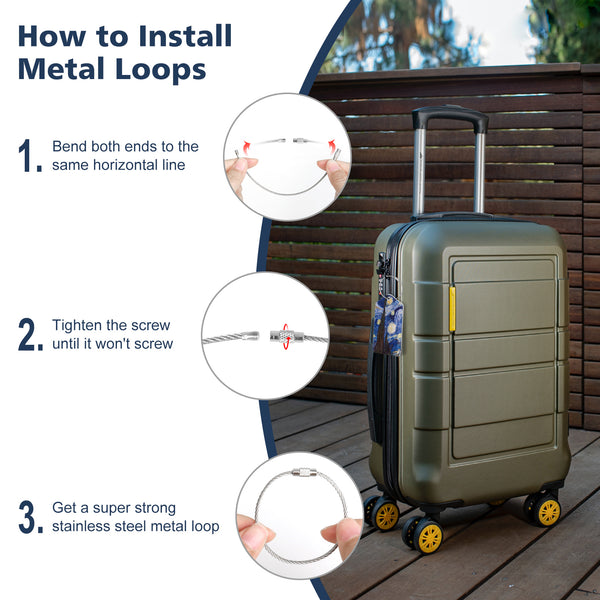 How to Install Metal Loops

1. Bend both ends to the same horizontal line

2. Tighten the screw until it won't screw

3. Get a super strong stainless steel metal loop