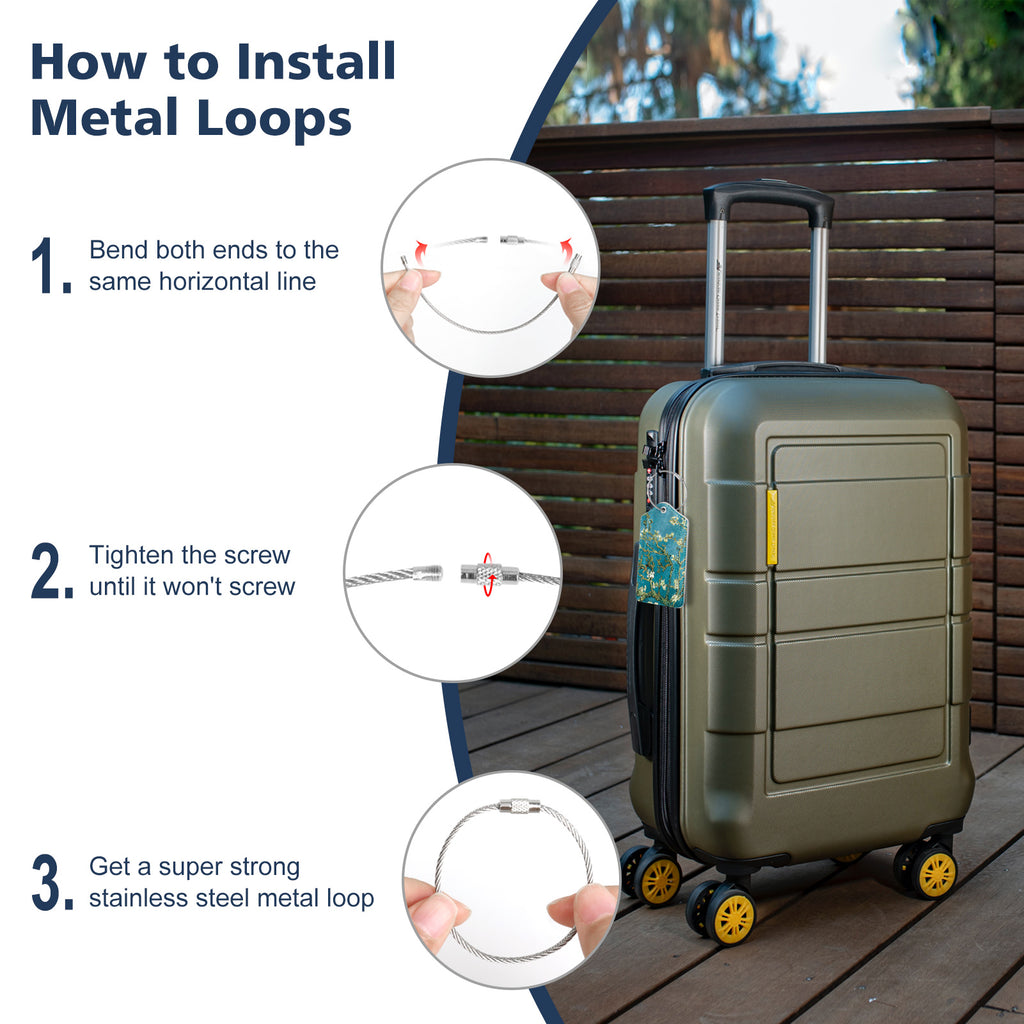 How to Install Metal Loops

1. Bend both ends to the same horizontal line

2. Tighten the screw until it won't screw

3. Get a super strong stainless steel metal loop